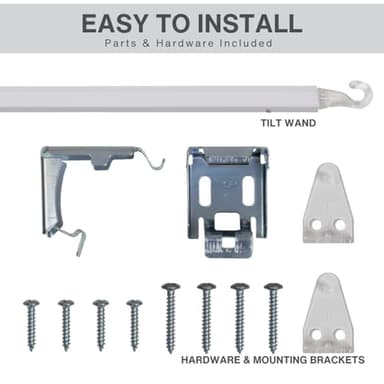 EASY TO INSTALL
Parts & Hardware Included

TILT WAND

HARDWARE & MOUNTING BRACKETS