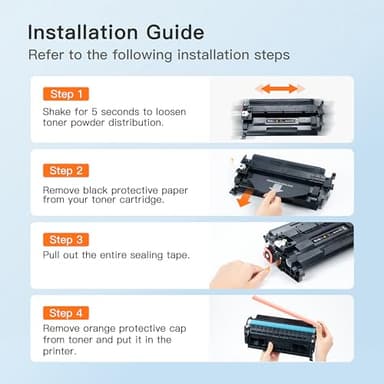 Installation Guide

Refer to the following installation steps

Step 1

Shake for 5 seconds to loosen toner powder distribution.

Step 2

Remove black protective paper from your toner cartridge.

Step 3

Pull out the entire sealing tape.

Step 4

Remove orange protective cap from toner and put it in the printer.