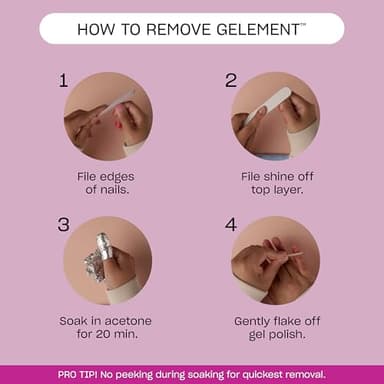 HOW TO REMOVE GELEMENT™

1

File edges of nails.

2

File shine off top layer.

3

Soak in acetone for 20 min.

4

Gently flake off gel polish.

PRO TIP! No peeking during soaking for quickest removal.