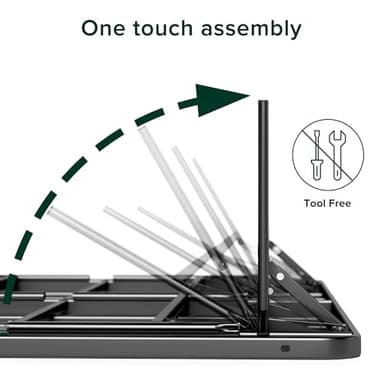 One touch assembly

Tool Free