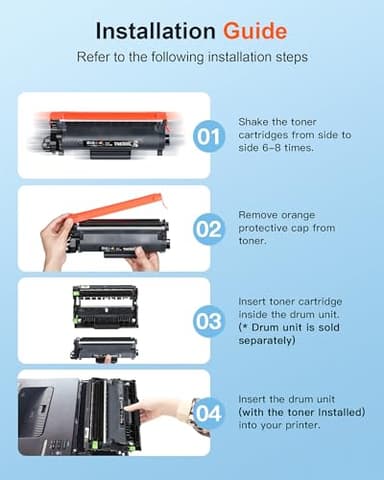 Installation Guide

Refer to the following installation steps

01

Shake the toner cartridges from side to side 6-8 times.

02

Remove orange protective cap from toner.

03

Insert toner cartridge inside the drum unit. (* Drum unit is sold separately)

04

Insert the drum unit (with the toner Installed) into your printer.