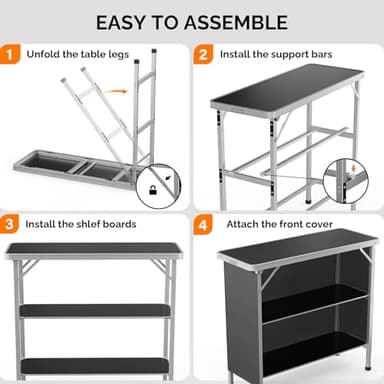 EASY TO ASSEMBLE

1 Unfold the table legs

2 Install the support bars

3 Install the shlef boards

4 Attach the front cover