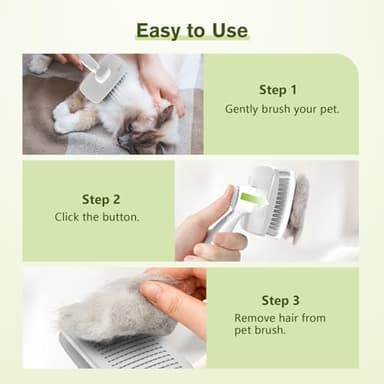 Easy to Use

Step 1
Gently brush your pet.

Step 2
Click the button.

Step 3
Remove hair from pet brush.