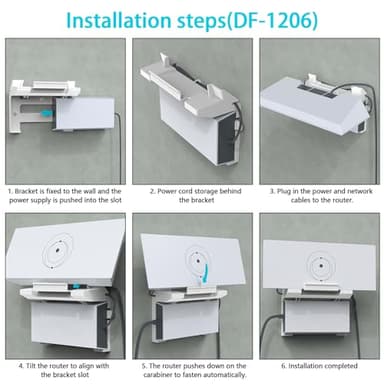 Installation steps(DF-1206)

1. Bracket is fixed to the wall and the power supply is pushed into the slot

2. Power cord storage behind the bracket

3. Plug in the power and network cables to the router.

4. Tilt the router to align with the bracket slot

5. The router pushes down on the carabiner to fasten automatically.

6. Installation completed