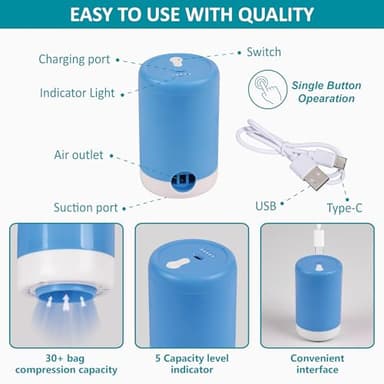 EASY TO USE WITH QUALITY

Charging port

Switch

Indicator Light

Single Button Opearation

Air outlet

Suction port

USB

Type-C

30+ bag compression capacity

5 Capacity level indicator

Convenient interface