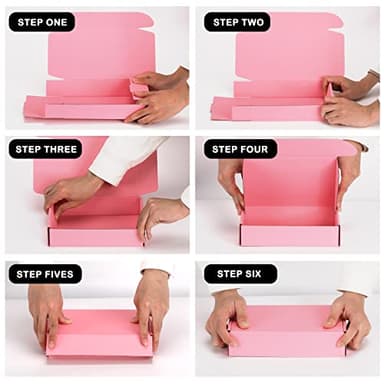 STEP ONE

STEP TWO

STEP THREE

STEP FOUR

STEP FIVES

STEP SIX