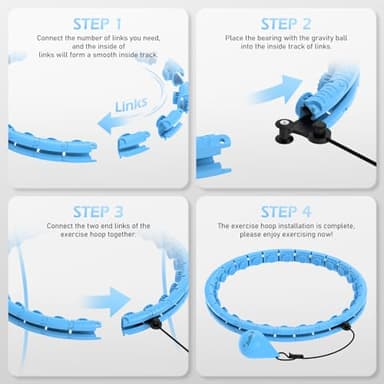 STEP 1
Connect the number of links you need, and the inside of links will form a smooth inside track.

Links

STEP 2
Place the bearing with the gravity ball into the inside track of links.

STEP 3
Connect the two end links of the exercise hoop together.

STEP 4
The exercise hoop installation is complete, please enjoy exercising now!