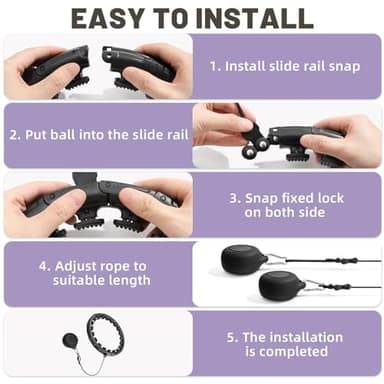 EASY TO INSTALL

1. Install slide rail snap

2. Put ball into the slide rail

3. Snap fixed lock on both side

4. Adjust rope to suitable length

5. The installation is completed