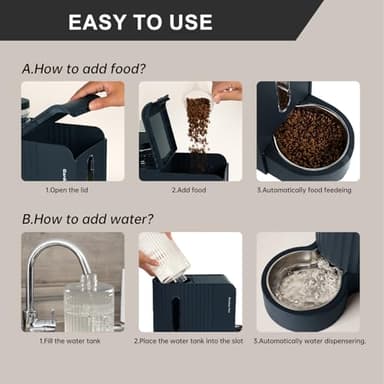 EASY TO USE

A.How to add food?

1.Open the lid

2.Add food

3.Automatically food feedeing

B.How to add water?

1.Fill the water tank

2.Place the water tank into the slot

3.Automatically water dispensering.