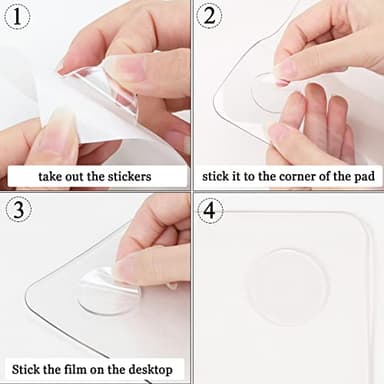 1

take out the stickers

2

stick it to the corner of the pad

3

Stick the film on the desktop

4