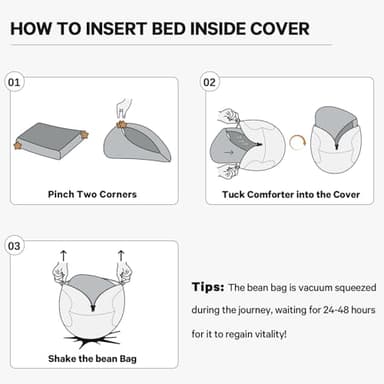 HOW TO INSERT BED INSIDE COVER

01

Pinch Two Corners

02

Tuck Comforter into the Cover

03

Shake the bean Bag

Tips: The bean bag is vacuum squeezed during the journey, waiting for 24-48 hours for it to regain vitality!