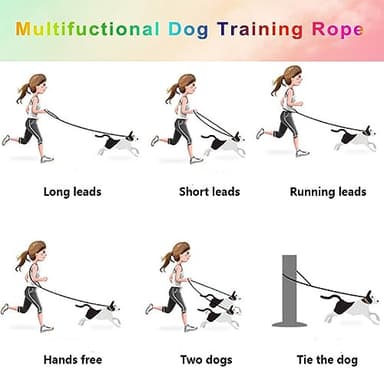 Multifuctional Dog Training Rope

Long leads

Short leads

Running leads

Hands free

Two dogs

Tie the dog