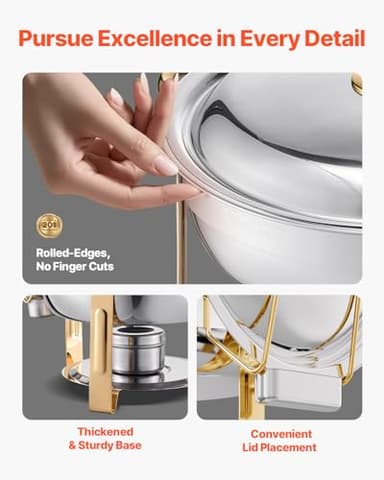 Pursue Excellence in Every Detail

201

Rolled-Edges, No Finger Cuts

Thickened & Sturdy Base

Convenient Lid Placement