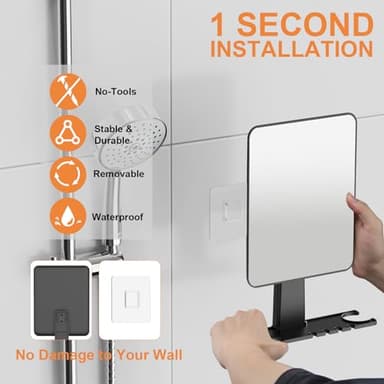 1 SECOND
INSTALLATION

No-Tools

Stable &
Durable

Removable

Waterproof

No Damage to Your Wall