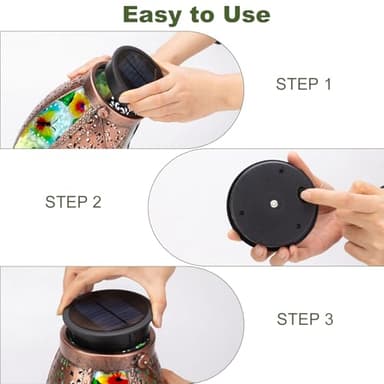 Easy to Use

STEP 1

STEP 2

STEP 3