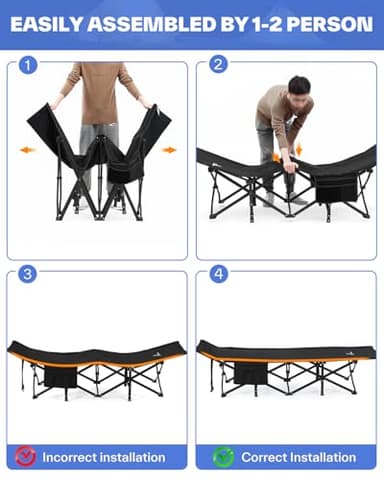 EASILY ASSEMBLED BY 1-2 PERSON

1

2

3

4

Incorrect installation

Correct Installation