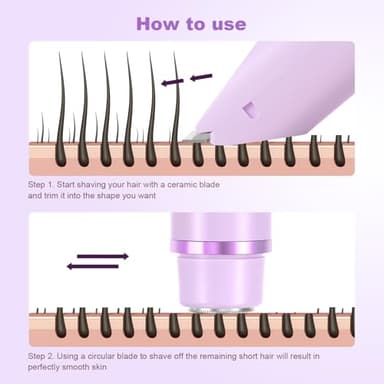 How to use

Step 1. Start shaving your hair with a ceramic blade and trim it into the shape you want

Step 2. Using a circular blade to shave off the remaining short hair will result in perfectly smooth skin