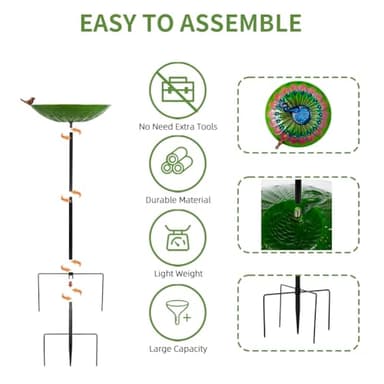 EASY TO ASSEMBLE

No Need Extra Tools

Durable Material

Light Weight

Large Capacity