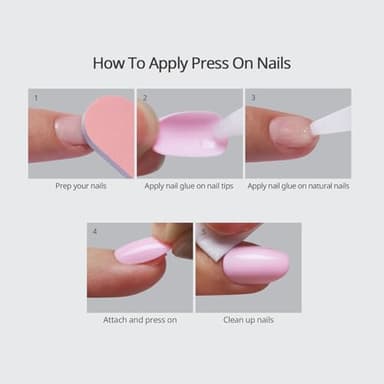 How To Apply Press On Nails

1
Prep your nails

2
Apply nail glue on nail tips

3
Apply nail glue on natural nails

4
Attach and press on

5
Clean up nails