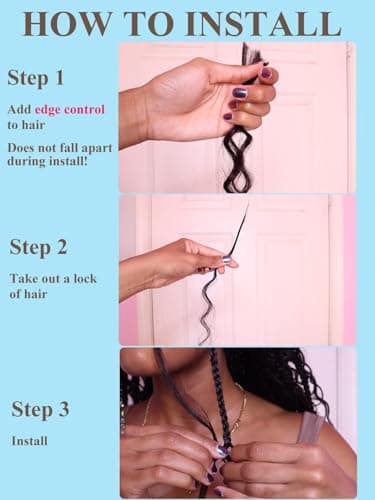 HOW TO INSTALL

Step 1

Add edge control to hair

Does not fall apart during install!

Step 2

Take out a lock of hair

Step 3

Install