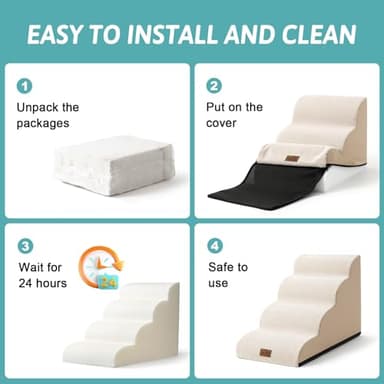 EASY TO INSTALL AND CLEAN

1
Unpack the packages

2
Put on the cover

3
Wait for 24 hours

24

4
Safe to use