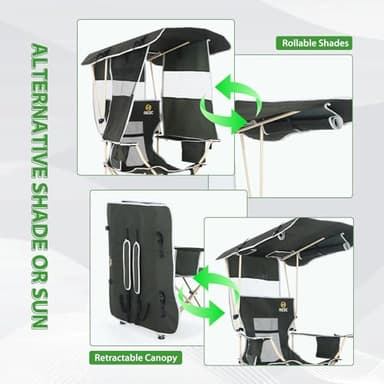 ALTERNATIVE SHADE OR SUN

Rollable Shades

Retractable Canopy