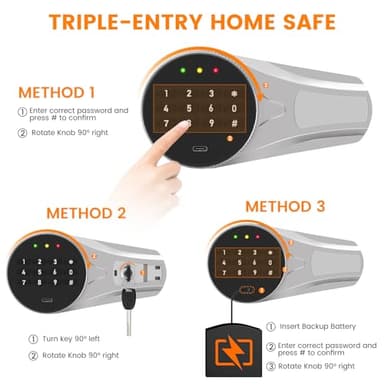 TRIPLE-ENTRY HOME SAFE

METHOD 1

① Enter correct password and press # to confirm

② Rotate Knob 90° right

1 2 3 *
4 5 6 0
7 8 9 #

METHOD 2

1 2 3 *
4 5 6 0
7 8 9 #

① Turn key 90° left

② Rotate Knob 90° right

METHOD 3

1 2 3 *
4 5 6 0
7 8 9 #

① Insert Backup Battery

② Enter correct password and press # to confirm

③ Rotate Knob 90° right