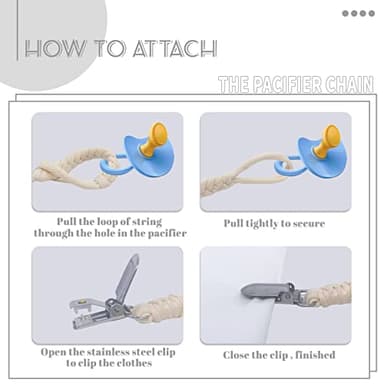 HOW TO ATTACH

THE PACIFIER CHAIN

Pull the loop of string through the hole in the pacifier

Pull tightly to secure

Open the stainless steel clip to clip the clothes

Close the clip , finished