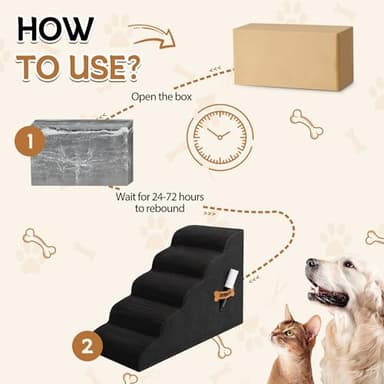 HOW
TO USE?

Open the box

1

Wait for 24-72 hours to rebound

2