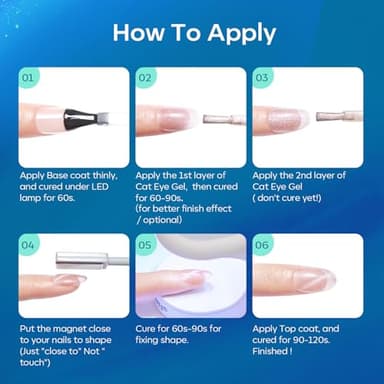 How To Apply

01

Apply Base coat thinly, and cured under LED lamp for 60s.

02

Apply the 1st layer of Cat Eye Gel, then cured for 60-90s. (for better finish effect / optional)

03

Apply the 2nd layer of Cat Eye Gel ( don't cure yet!)

04

Put the magnet close to your nails to shape (Just "close to" Not " touch")

05

Cure for 60s-90s for fixing shape.

06

Apply Top coat, and cured for 90-120s. Finished !