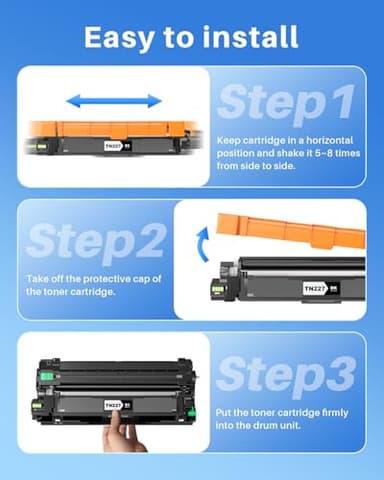 Easy to install

TN227 BK

Step 1
Keep cartridge in a horizontal position and shake it 5-8 times from side to side.

Step 2
Take off the protective cap of the toner cartridge.

TN227 BK

TN227 BK

Step 3
Put the toner cartridge firmly into the drum unit.