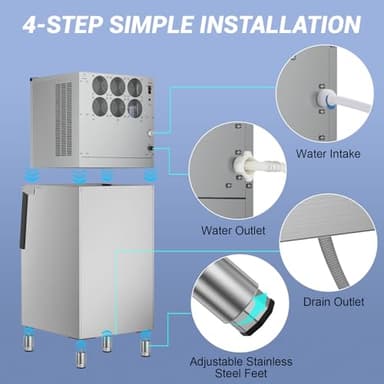 4-STEP SIMPLE INSTALLATION

Water Intake

Water Outlet

Drain Outlet

Adjustable Stainless Steel Feet