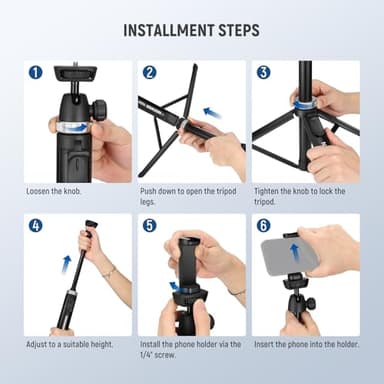 INSTALLMENT STEPS

1

Loosen the knob.

2

Push down to open the tripod legs.

3

Tighten the knob to lock the tripod.

4

Adjust to a suitable height.

5

Install the phone holder via the 1/4" screw.

6

Insert the phone into the holder.