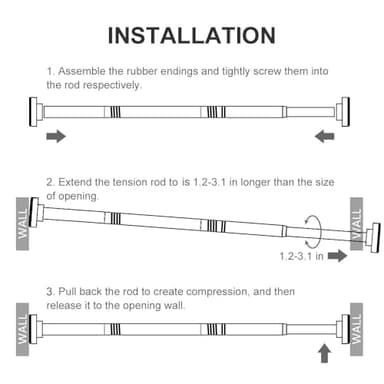 INSTALLATION

1. Assemble the rubber endings and tightly screw them into the rod respectively.

2. Extend the tension rod to is 1.2-3.1 in longer than the size of opening.

WALL

WALL

1.2-3.1 in

3. Pull back the rod to create compression, and then release it to the opening wall.

WALL

WALL