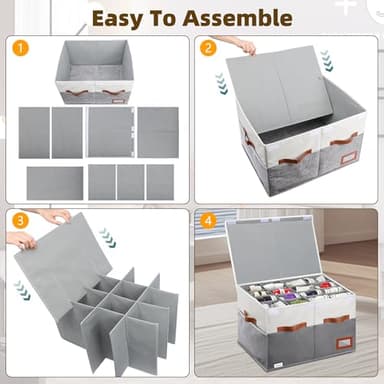 Easy To Assemble

1

2

3

4