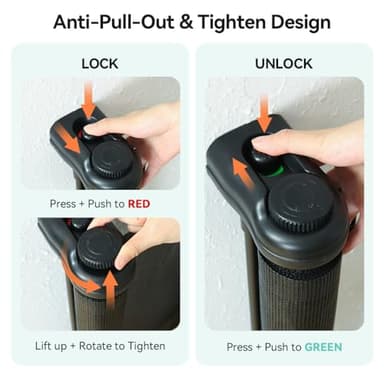 Anti-Pull-Out & Tighten Design

LOCK

Press + Push to RED

Lift up + Rotate to Tighten

UNLOCK

Press + Push to GREEN