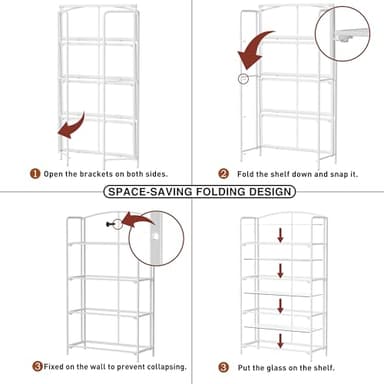 1 Open the brackets on both sides.

2 Fold the shelf down and snap it.

SPACE-SAVING FOLDING DESIGN

3 Fixed on the wall to prevent collapsing.

3 Put the glass on the shelf.