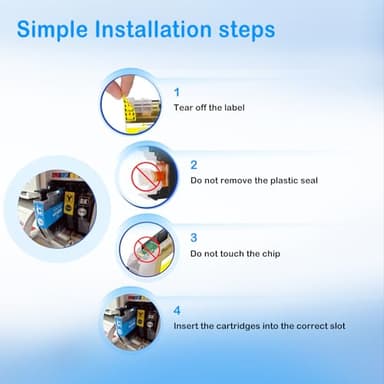 Simple Installation steps

1
Tear off the label

2
Do not remove the plastic seal

3
Do not touch the chip

4
Insert the cartridges into the correct slot