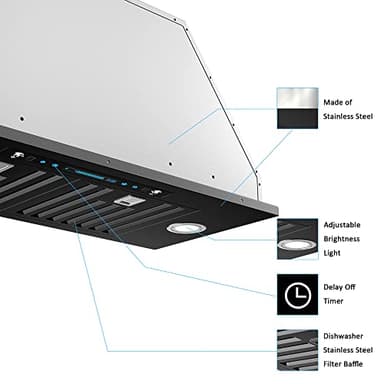 Made of Stainless Steel

Adjustable Brightness Light

Delay Off Timer

Dishwasher Stainless Steel Filter Baffle