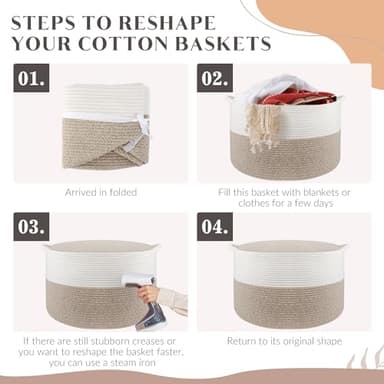 STEPS TO RESHAPE YOUR COTTON BASKETS

01.

Arrived in folded

02.

Fill this basket with blankets or clothes for a few days

03.

If there are still stubborn creases or you want to reshape the basket faster, you can use a steam iron

04.

Return to its original shape