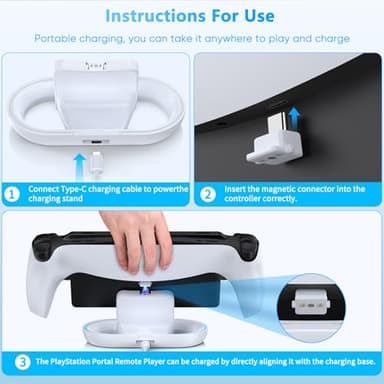 Instructions For Use

Portable charging, you can take it anywhere to play and charge

1 Connect Type-C charging cable to powerthe charging stand

2 Insert the magnetic connector into the controller correctly.

3 The PlayStation Portal Remote Player can be charged by directly aligning it with the charging base.