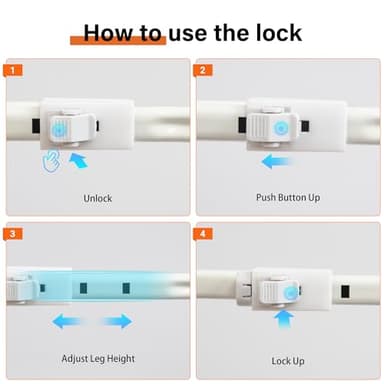 How to use the lock

1

Unlock

2

Push Button Up

3

Adjust Leg Height

4

Lock Up