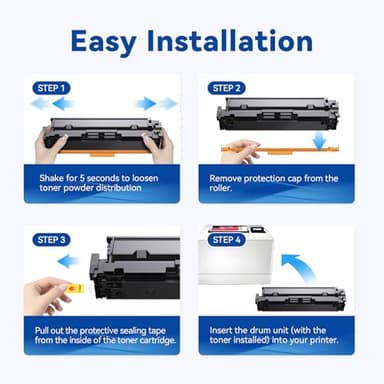 Easy Installation

STEP 1

Shake for 5 seconds to loosen toner powder distribution

STEP 2

Remove protection cap from the roller.

STEP 3

Pull out the protective sealing tape from the inside of the toner cartridge.

STEP 4

Insert the drum unit (with the toner installed) into your printer.