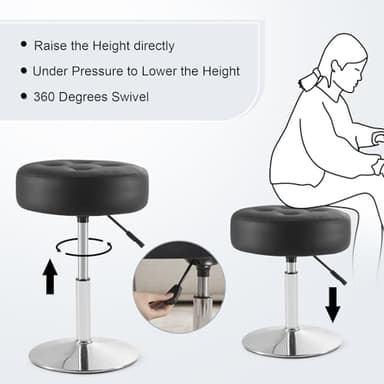 • Raise the Height directly
• Under Pressure to Lower the Height
• 360 Degrees Swivel