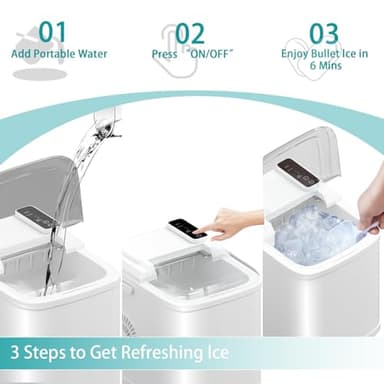 01
Add Portable Water

02
Press "ON/OFF"

03
Enjoy Bullet Ice in 6 Mins

3 Steps to Get Refreshing Ice