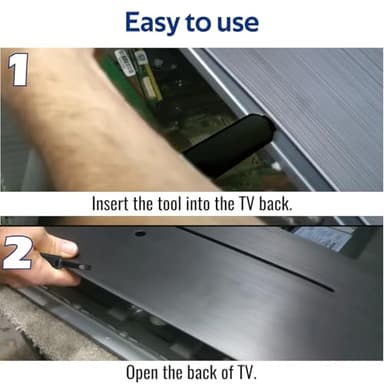 Easy to use

1

Insert the tool into the TV back.

2

Open the back of TV.