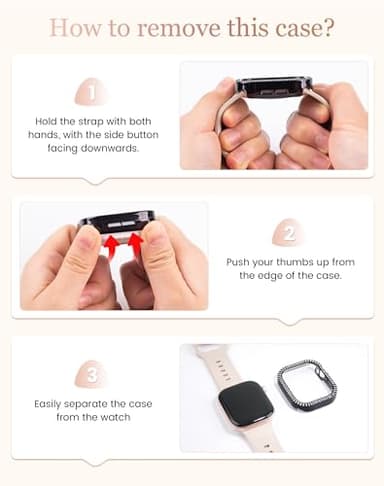 How to remove this case?

1

Hold the strap with both hands, with the side button facing downwards.

2

Push your thumbs up from the edge of the case.

3

Easily separate the case from the watch