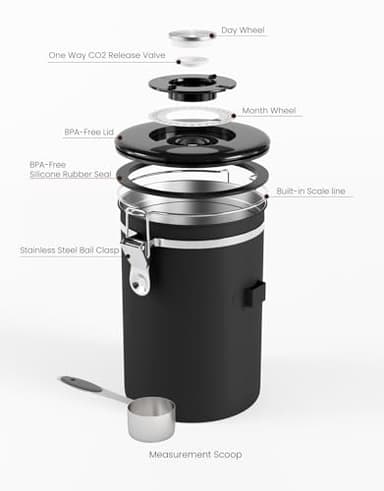 Day Wheel

One Way CO2 Release Valve

Month Wheel

BPA-Free Lid

BPA-Free
Silicone Rubber Seal

Built-in Scale line

Stainless Steel Bail Clasp

Measurement Scoop