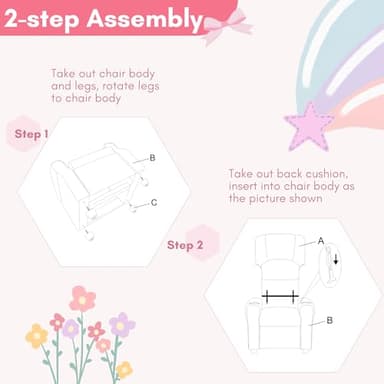 2-step Assembly

Take out chair body and legs, rotate legs to chair body

Step 1

B

C

Take out back cushion, insert into chair body as the picture shown

Step 2

A

B