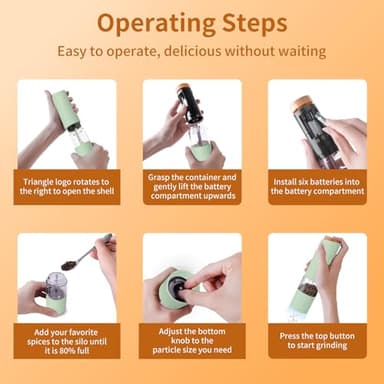 Operating Steps

Easy to operate, delicious without waiting

Triangle logo rotates to the right to open the shell

Grasp the container and gently lift the battery compartment upwards

Install six batteries into the battery compartment

Add your favorite spices to the silo until it is 80% full

Adjust the bottom knob to the particle size you need

Press the top button to start grinding